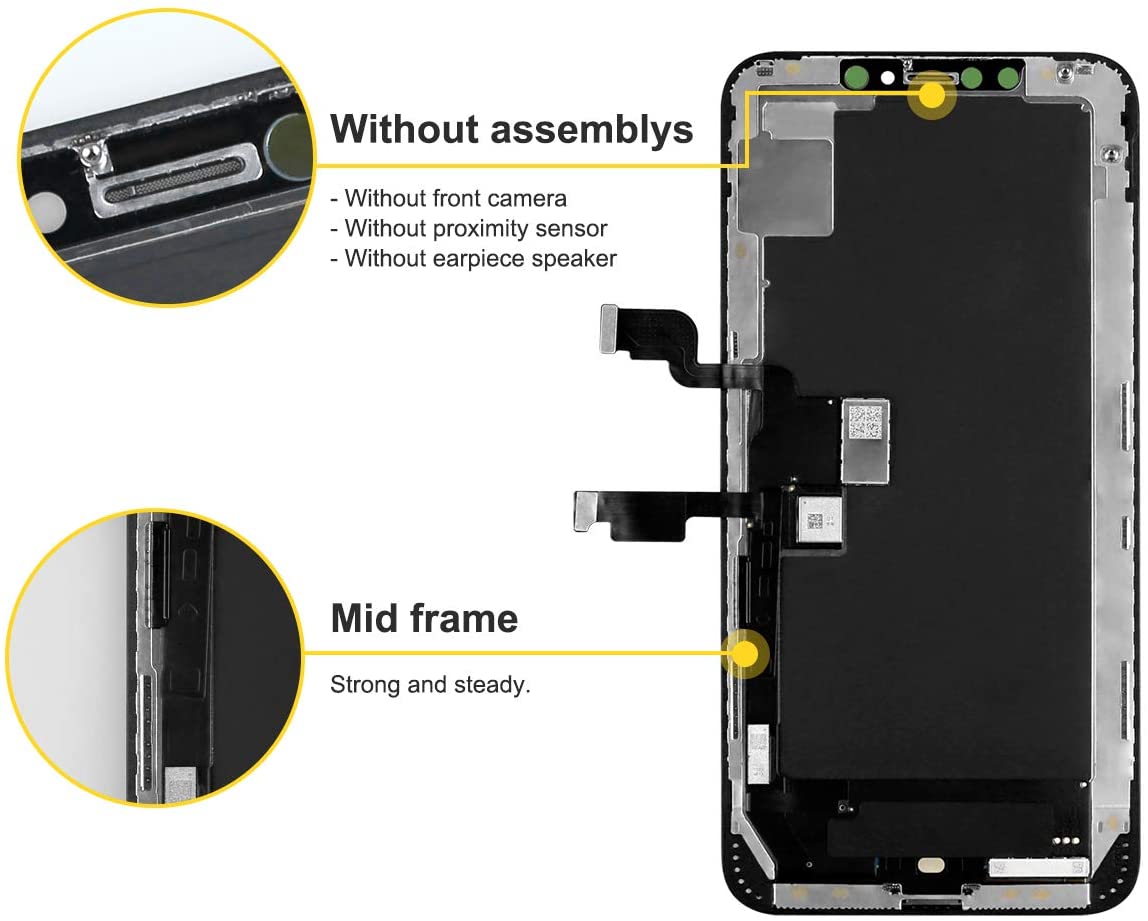 Without assemblys

- Without front camera
- Without proximity sensor
- Without earpiece speaker

Mid frame

Strong and steady.