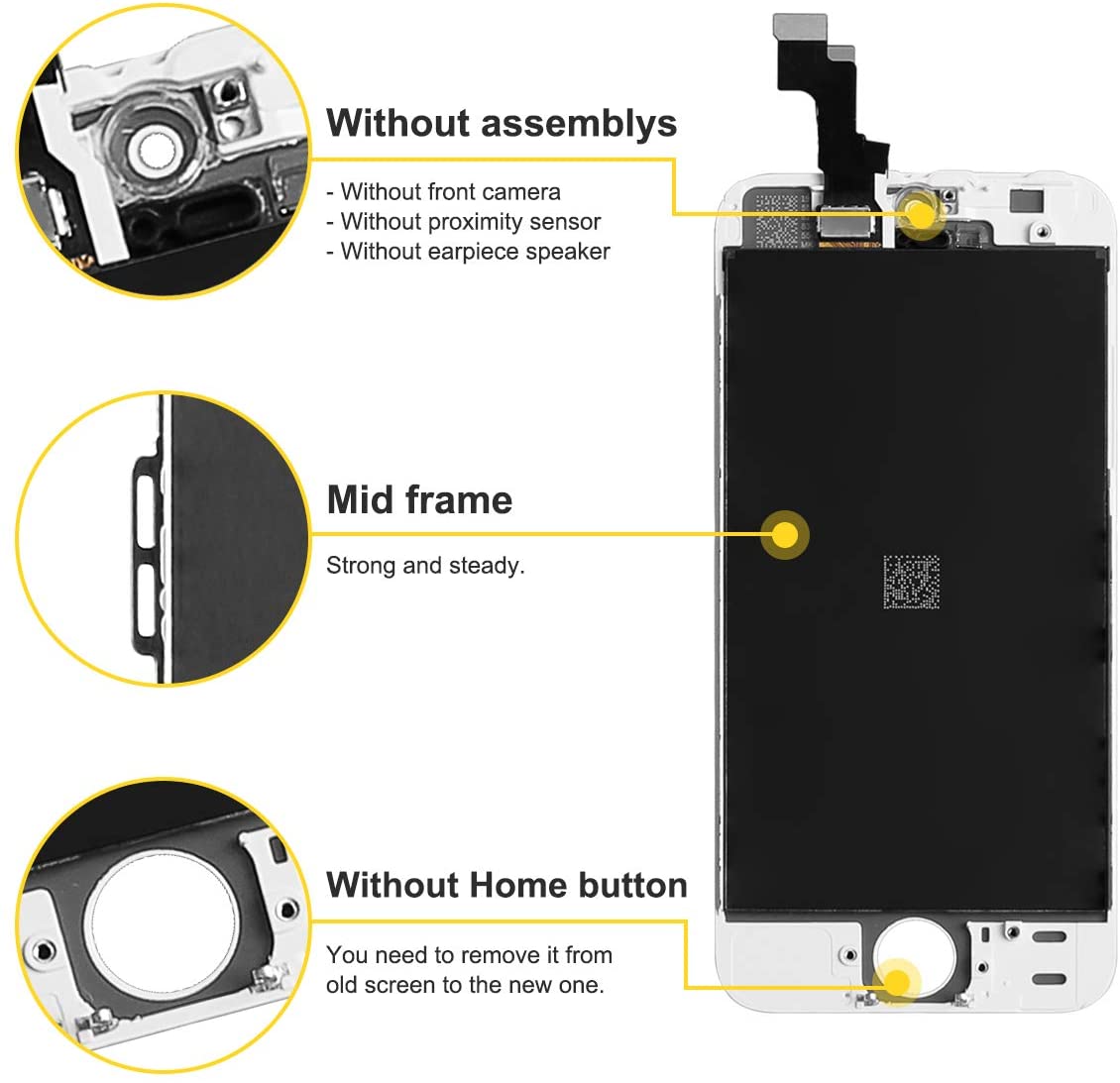 Without assemblys

- Without front camera
- Without proximity sensor
- Without earpiece speaker

Mid frame

Strong and steady.

Without Home button

You need to remove it from old screen to the new one.