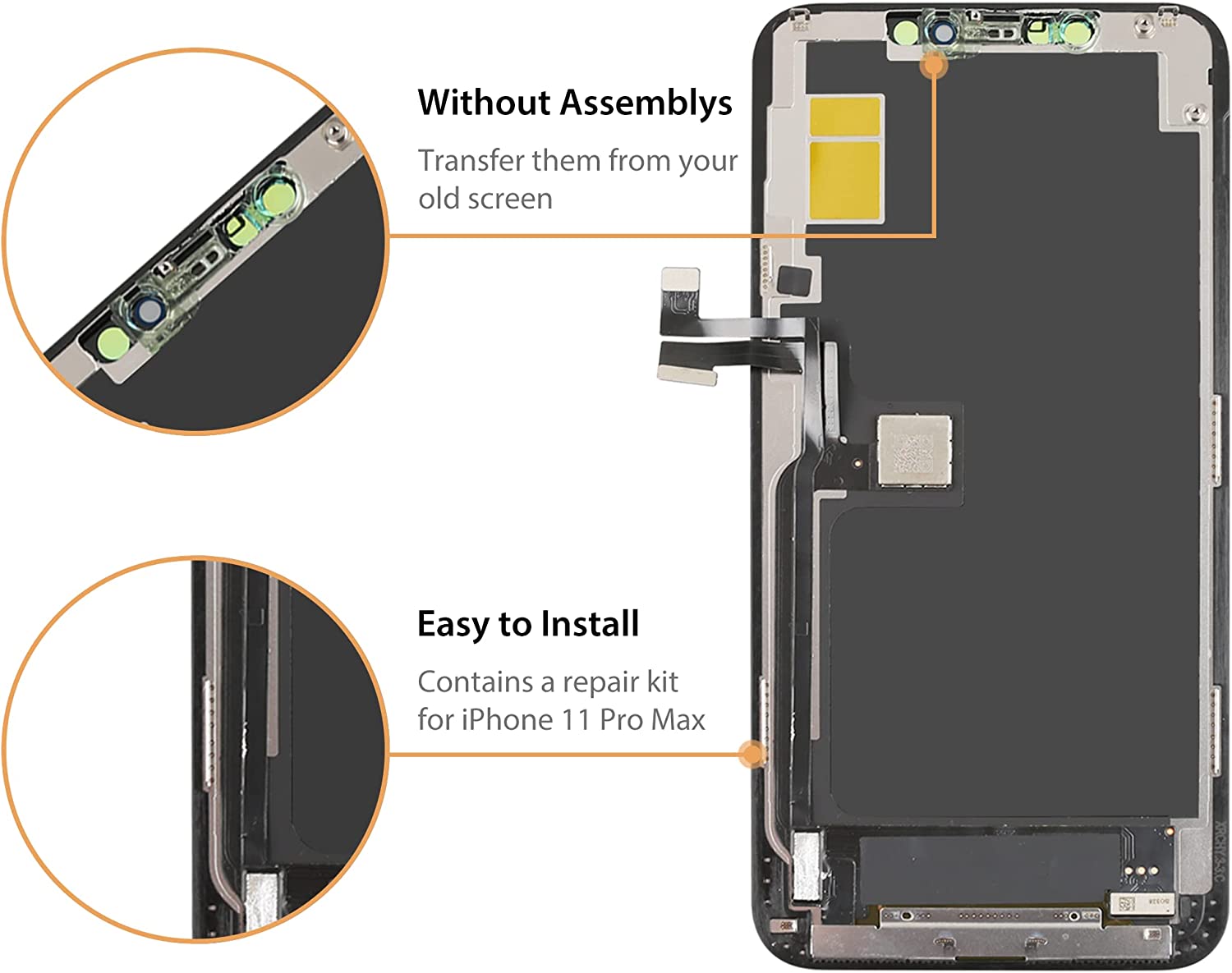 Without Assemblys

Transfer them from your old screen

Easy to Install

Contains a repair kit for iPhone 11 Pro Max