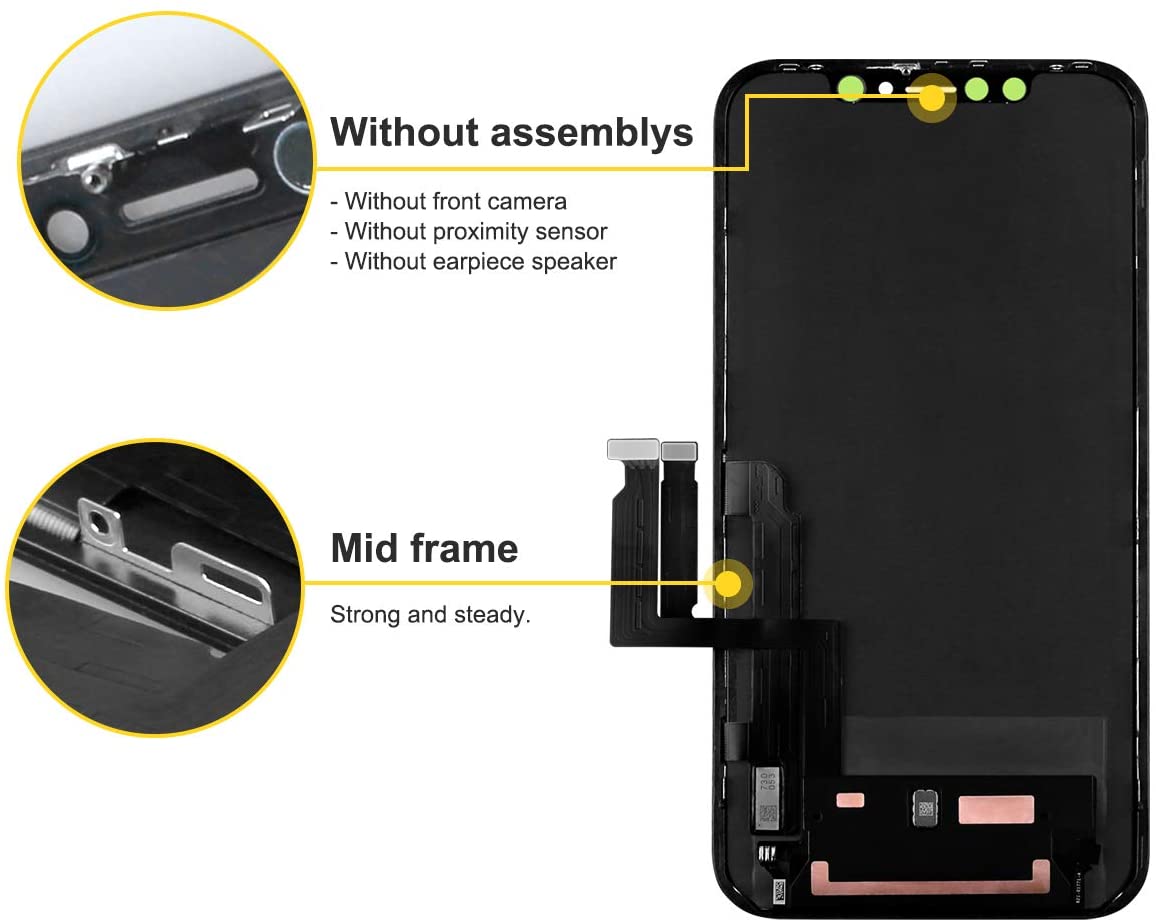 Without assemblys

- Without front camera
- Without proximity sensor
- Without earpiece speaker

Mid frame

Strong and steady.