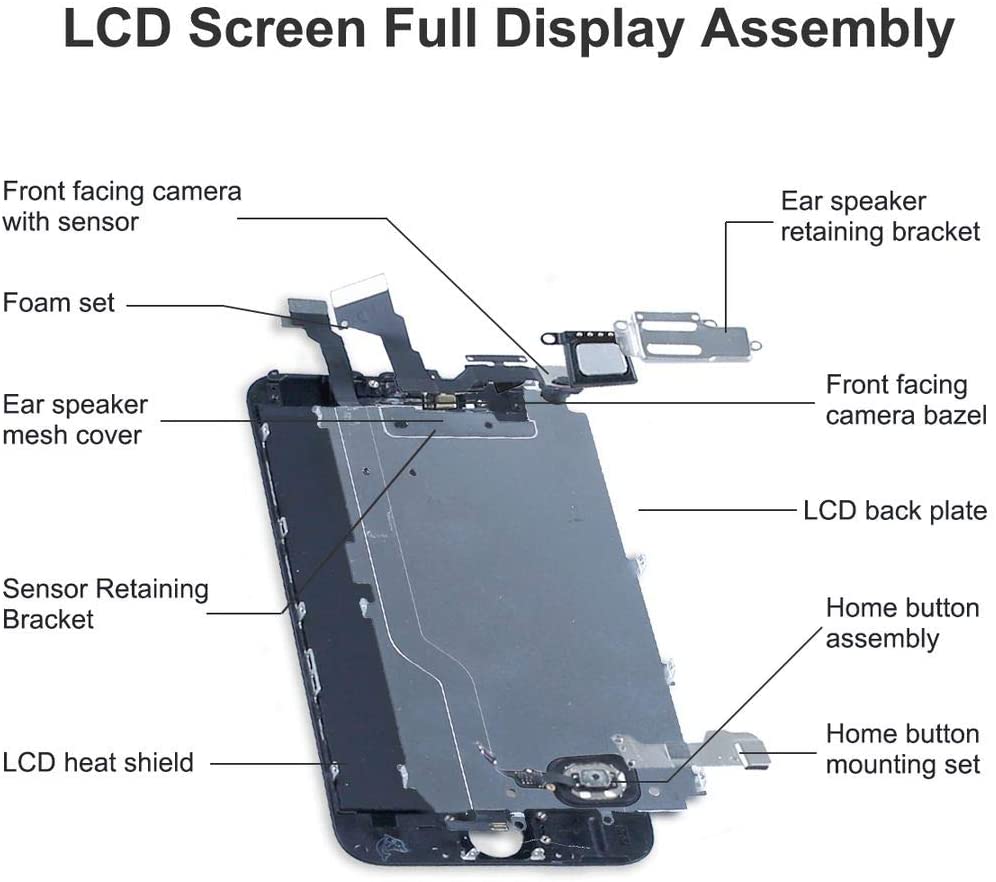 LCD Screen Full Display Assembly

Front facing camera with sensor

Foam set

Ear speaker mesh cover

Sensor Retaining Bracket

LCD heat shield

Ear speaker retaining bracket

Front facing camera bazel

LCD back plate

Home button assembly

Home button mounting set